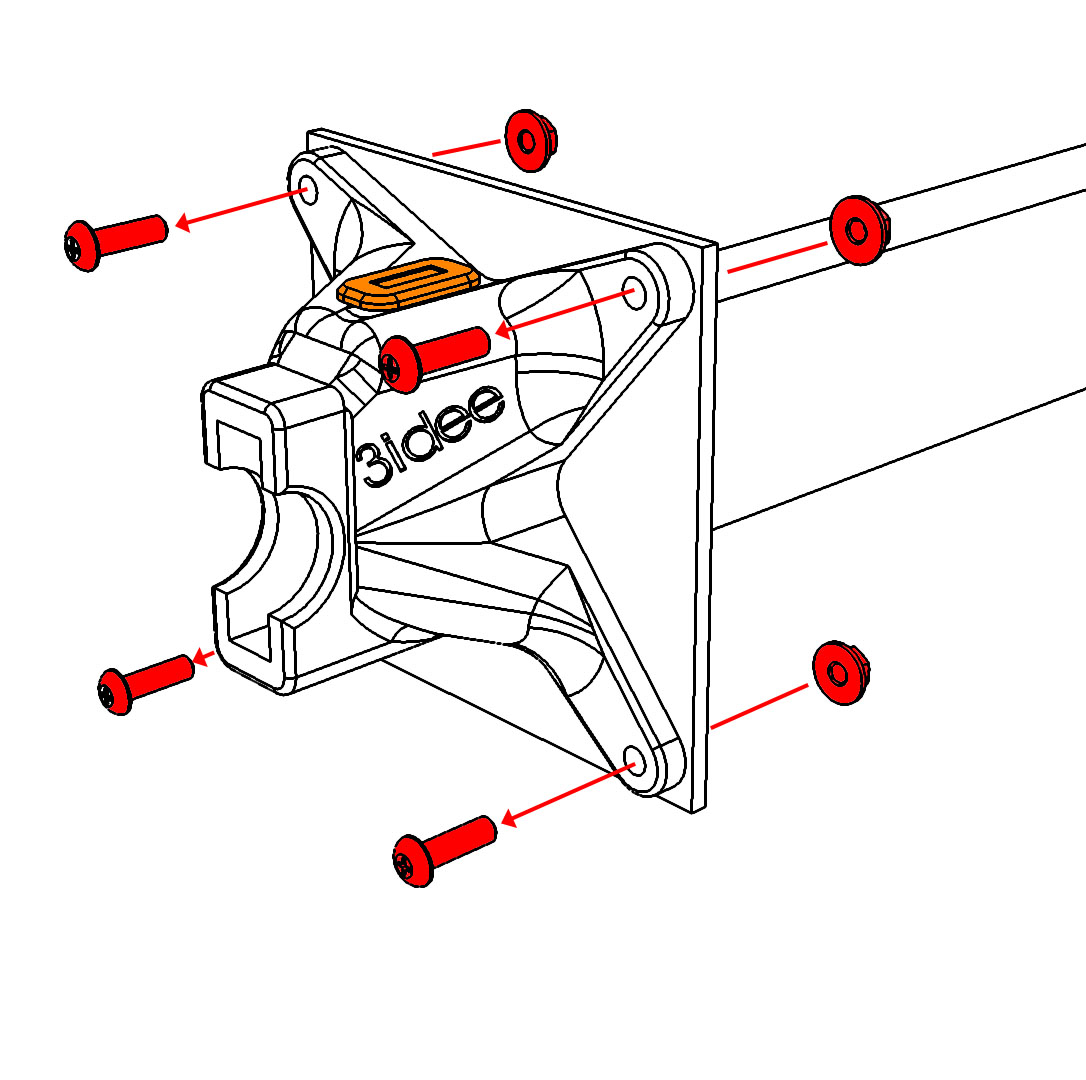 3idee