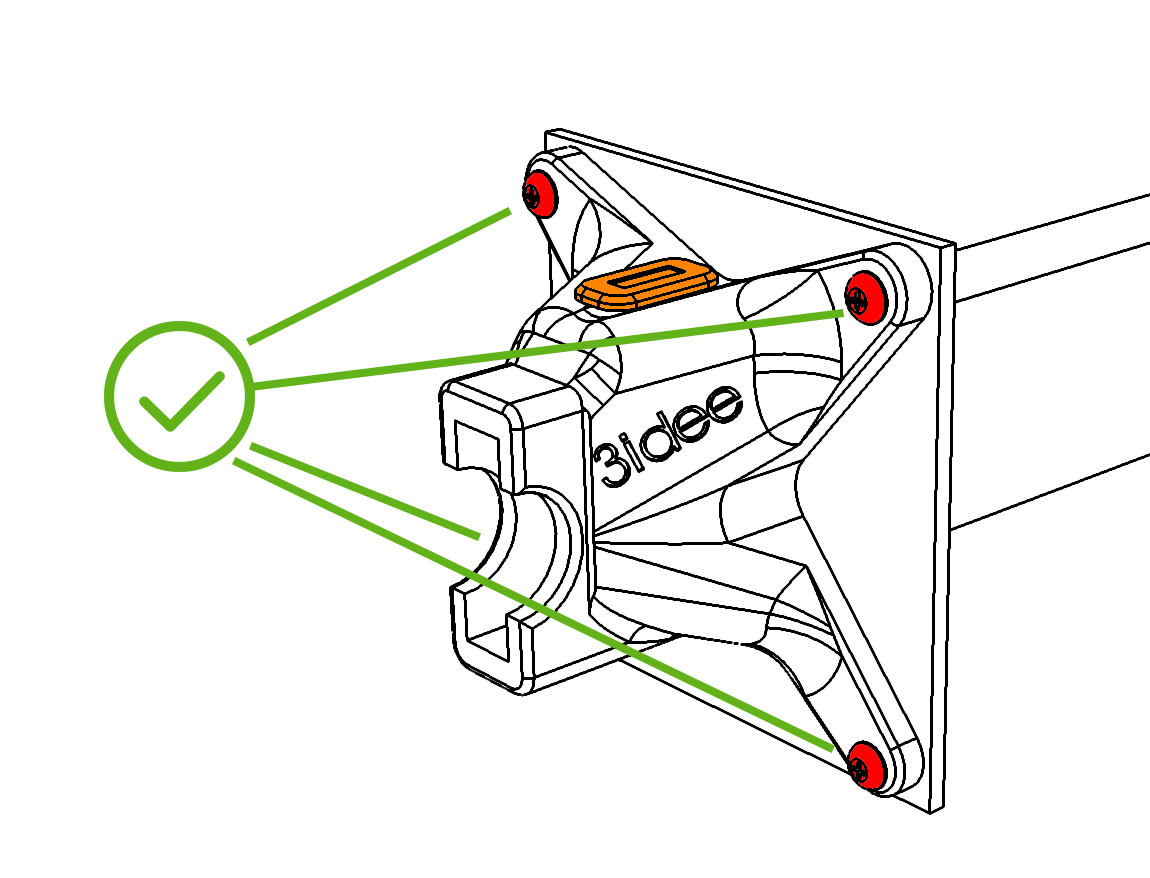 3idee