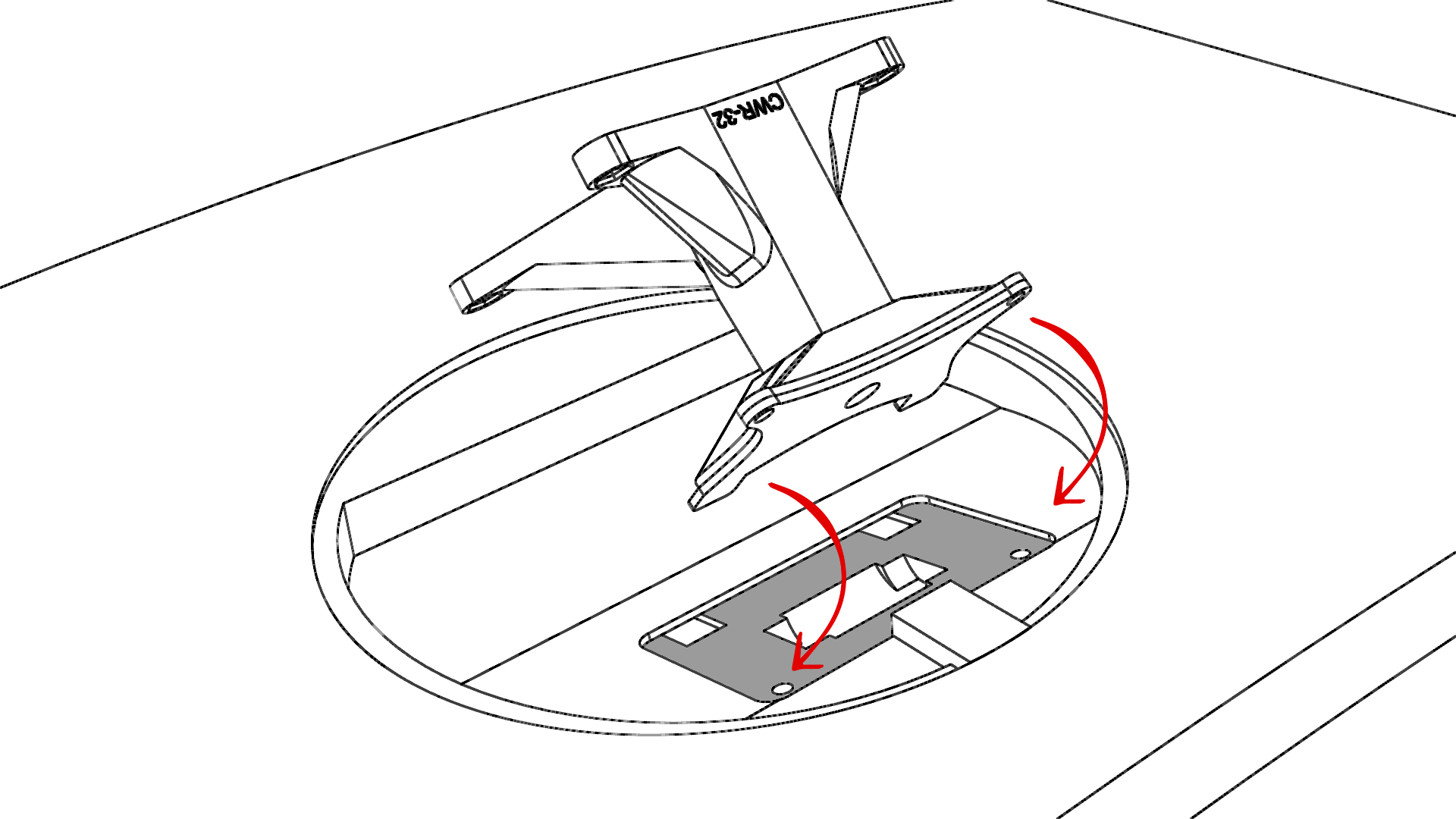 CWR-32